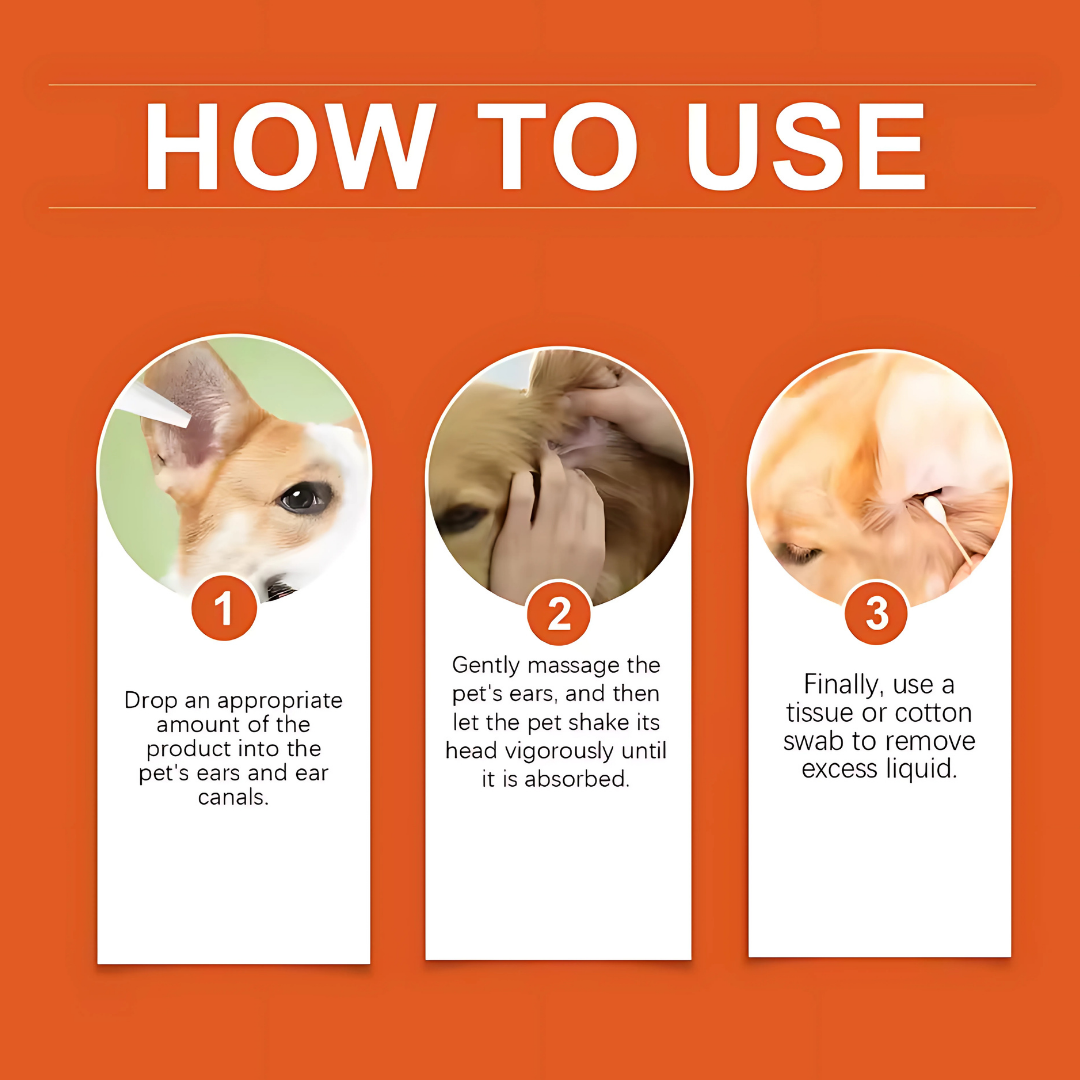 HOW TO USE

1

Drop an appropriate amount of the product into the pet's ears and ear canals.

2

Gently massage the pet's ears, and then let the pet shake its head vigorously until it is absorbed.

3

Finally, use a tissue or cotton swab to remove excess liquid.